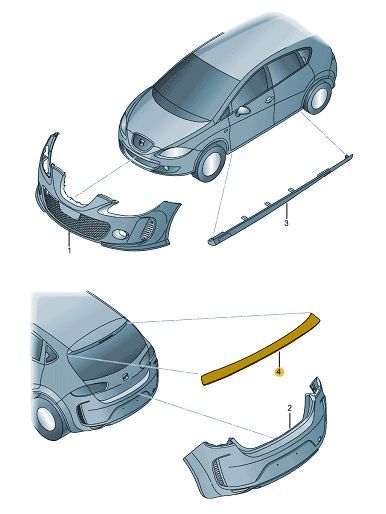 1
3
4
2