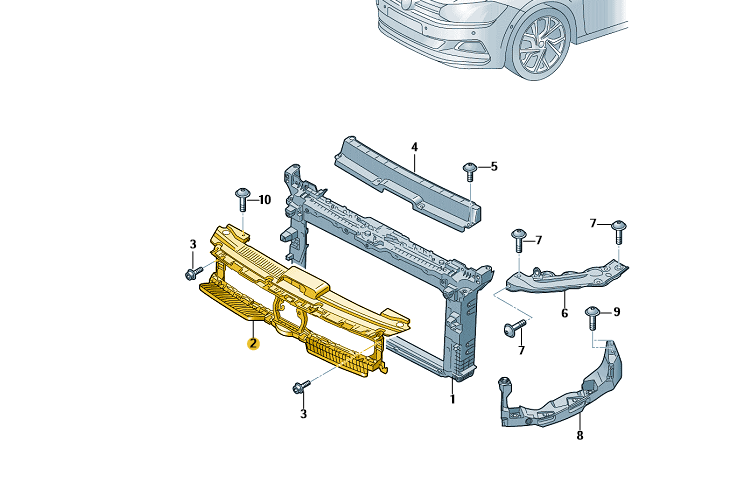 4
5
10
7
7
3
6
9
2
7
3
1
8